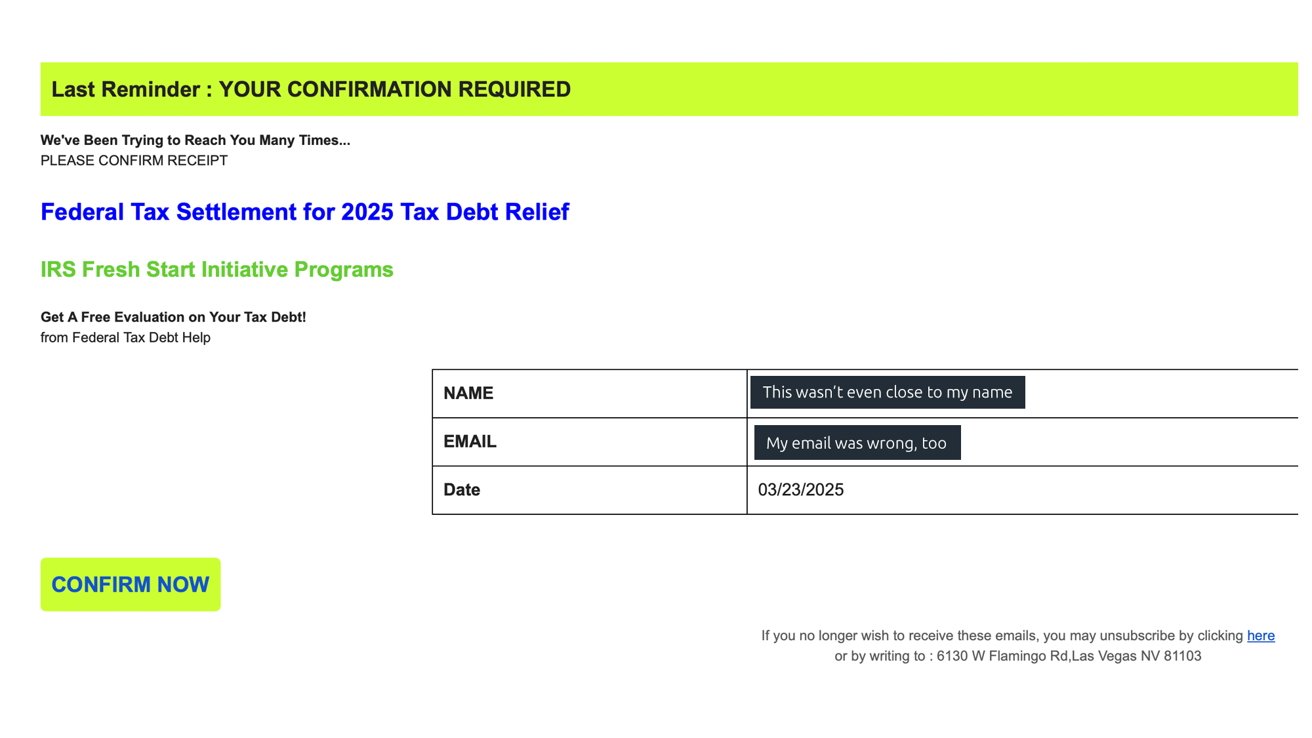 Last Reminder : YOUR CONFIRMATION REQUIRED

We've Been Trying to Reach You Many Times...
PLEASE CONFIRM RECEIPT

Federal Tax Settlement for 2025 Tax Debt Relief

IRS Fresh Start Initiative Programs

Get A Free Evaluation on Your Tax Debt!
from Federal Tax Debt Help

| NAME | This wasn't even close to my name |
|---|---|
| EMAIL | My email was wrong, too |
| Date | 03/23/2025 |

CONFIRM NOW

If you no longer wish to receive these emails, you may unsubscribe by clicking here
or by writing to : 6130 W Flamingo Rd,Las Vegas NV 81103